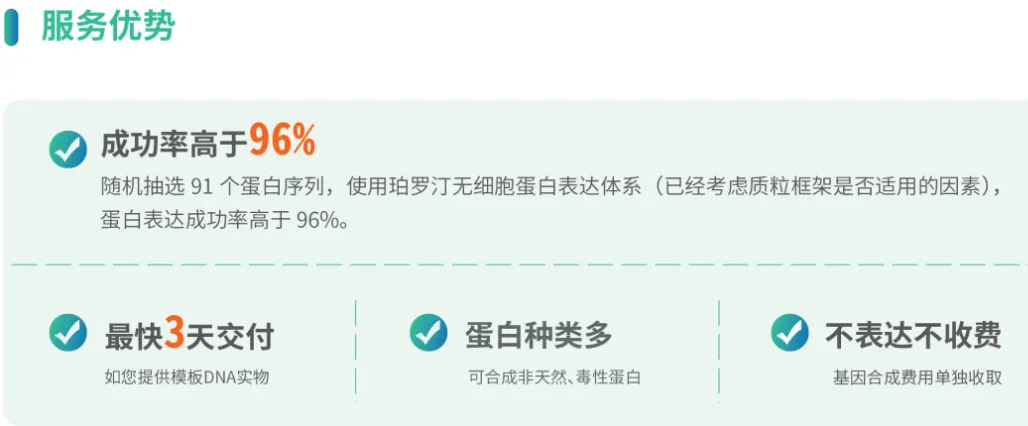 服务优势

成功率高于96%

随机抽选91个蛋白序列，使用珀罗汀无细胞蛋白表达体系（已经考虑质粒框架是否适用的因素），蛋白表达成功率高于96%。

最快3天交付

如您提供模板DNA实物

蛋白种类多

可合成非天然、毒性蛋白

不表达不收费

基因合成费用单独收取